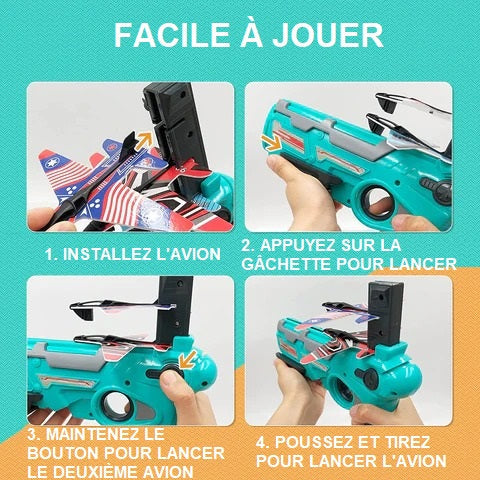 FACILE À JOUER

1. INSTALLEZ L'AVION

2. APPUYEZ SUR LA GÂCHETTE POUR LANCER

3. MAINTENEZ LE BOUTON POUR LANCER LE DEUXIÈME AVION

4. POUSSEZ ET TIREZ POUR LANCER L'AVION