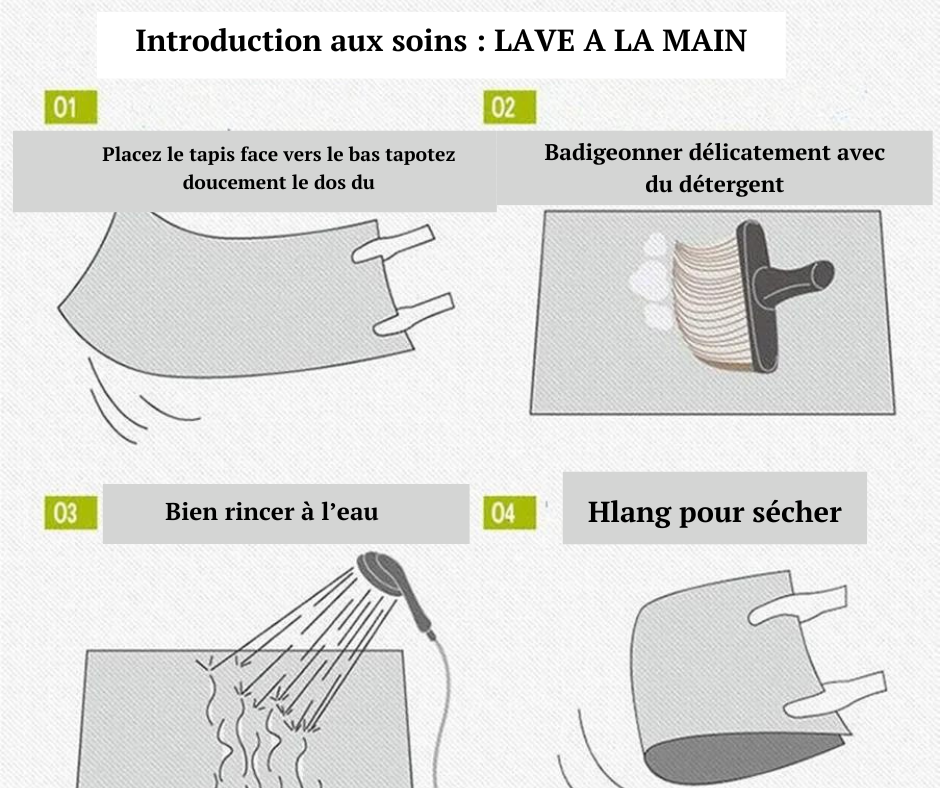 Introduction aux soins : LAVE A LA MAIN

01

Placez le tapis face vers le bas tapotez doucement le dos du

02

Badigeonner délicatement avec du détergent

03

Bien rincer à l'eau

04

Hlang pour sécher