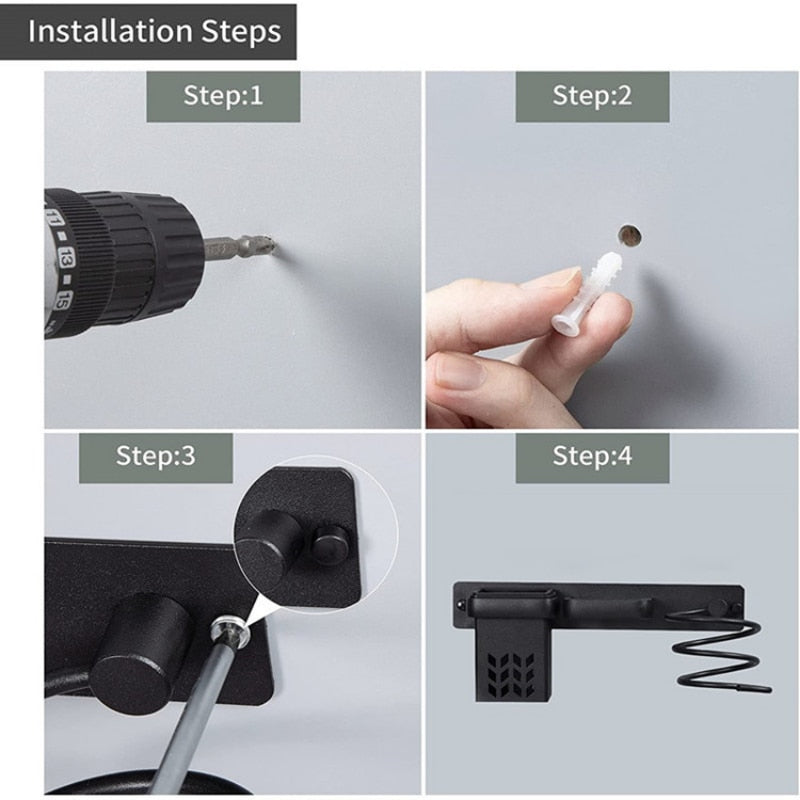 Installation Steps

Step:1

11
13
15

Step:2

Step:3

Step:4