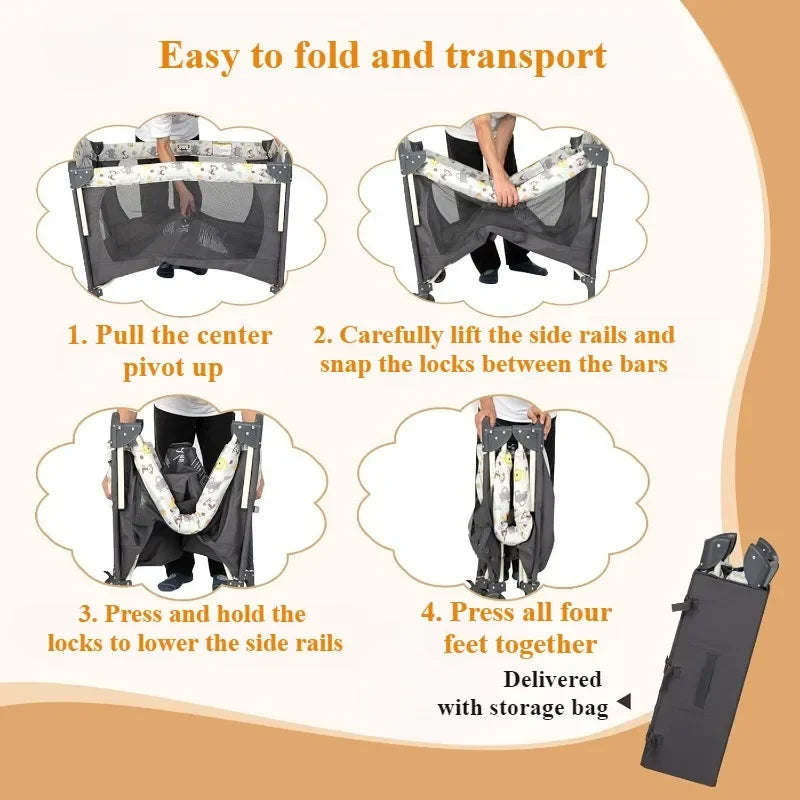 Easy to fold and transport

1. Pull the center pivot up

2. Carefully lift the side rails and snap the locks between the bars

3. Press and hold the locks to lower the side rails

4. Press all four feet together

Delivered with storage bag