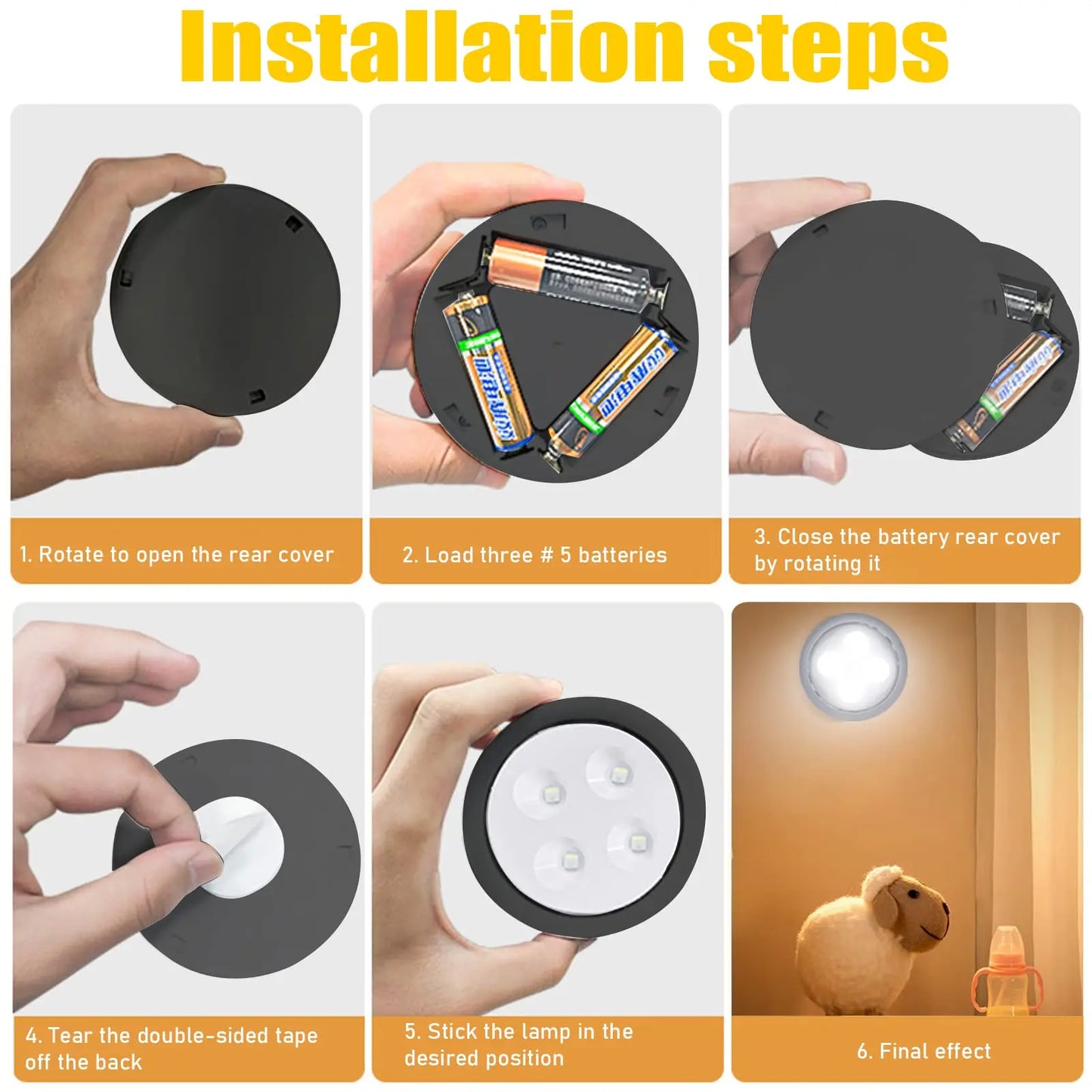 Installation steps

1. Rotate to open the rear cover

2. Load three # 5 batteries

3. Close the battery rear cover by rotating it

4. Tear the double-sided tape off the back

5. Stick the lamp in the desired position

6. Final effect