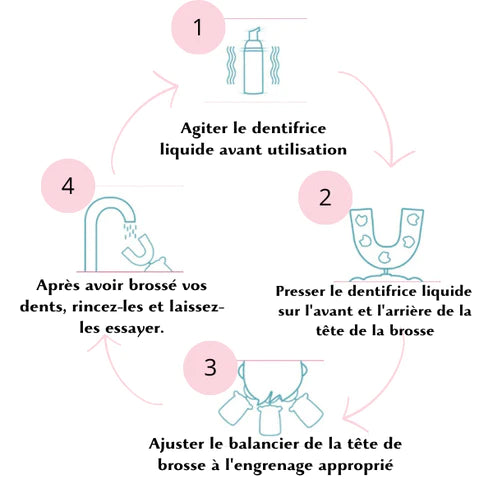 1

Agiter le dentifrice liquide avant utilisation

2

Presser le dentifrice liquide sur l'avant et l'arrière de la tête de la brosse

3

Ajuster le balancier de la tête de brosse à l'engrenage approprié

4

Après avoir brossé vos dents, rincez-les et laissez-les essayer.