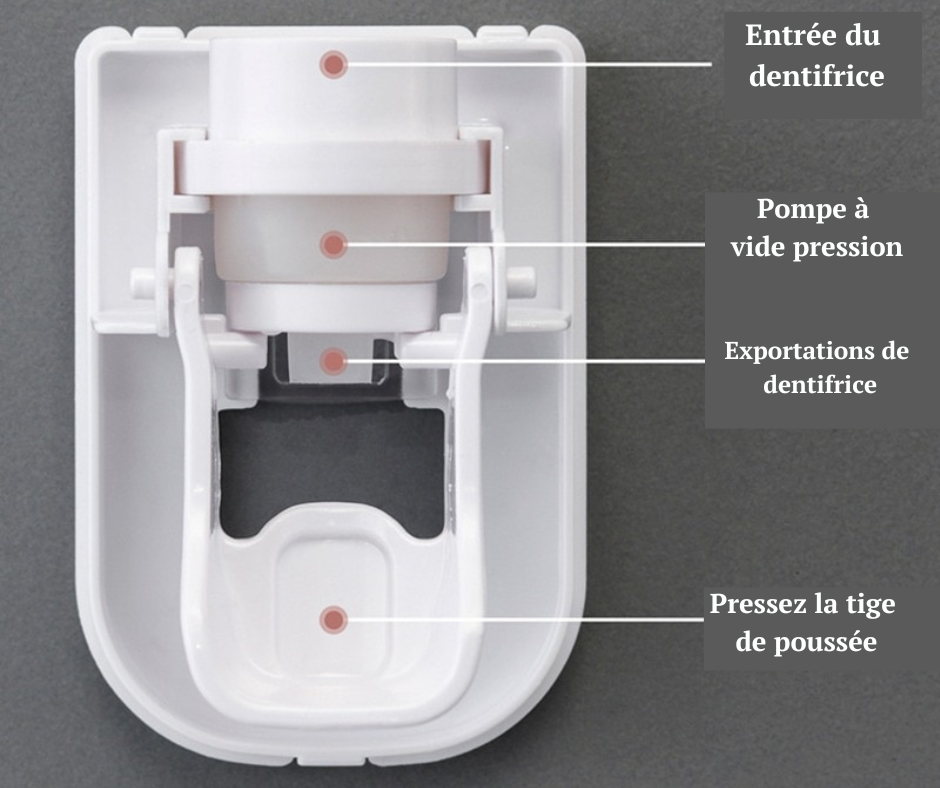 Entrée du dentifrice

Pompe à vide pression

Exportations de dentifrice

Pressez la tige de poussée