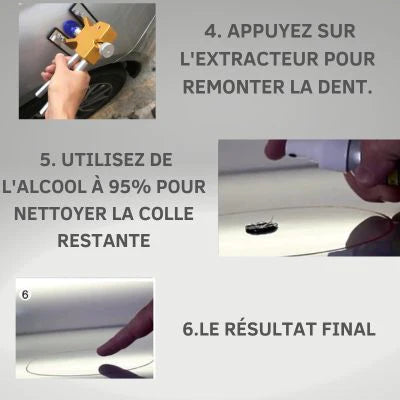 4. APPUYEZ SUR L'EXTRACTEUR POUR REMONTER LA DENT.

5. UTILISEZ DE L'ALCOOL À 95% POUR NETTOYER LA COLLE RESTANTE

6

6.LE RÉSULTAT FINAL