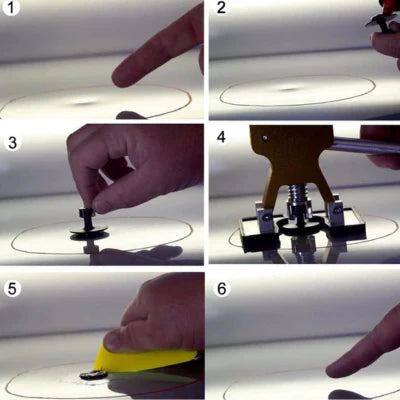 1

2

3

4

5

6