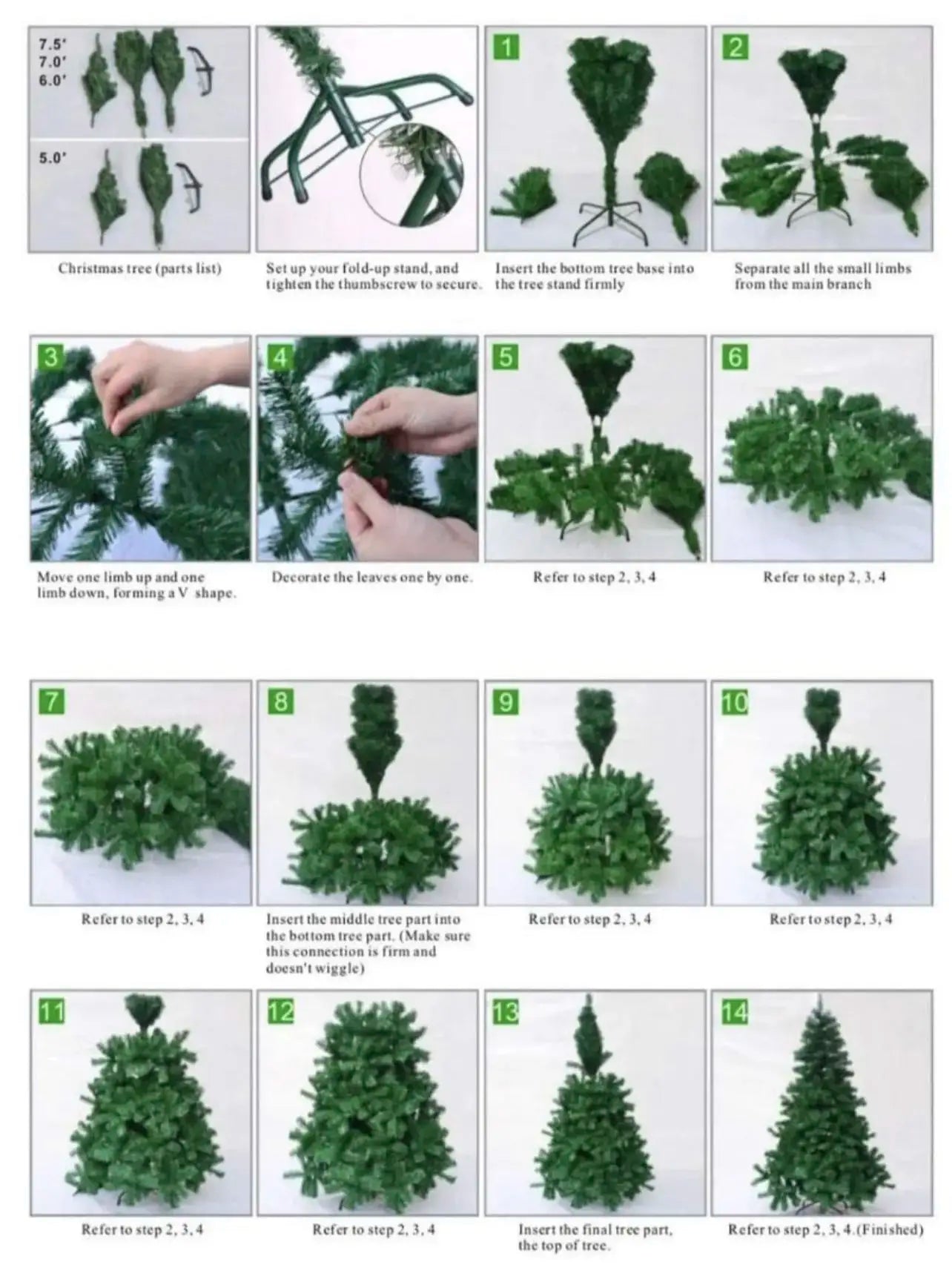 7.5'
7.0'
6.0'

5.0'

Christmas tree (parts list)

Set up your fold-up stand, and tighten the thumbscrew to secure.

1

Insert the bottom tree base into the tree stand firmly

2

Separate all the small limbs from the main branch

3

Move one limb up and one limb down, forming a V shape.

4

Decorate the leaves one by one.

5

Refer to step 2, 3, 4

6

Refer to step 2, 3, 4

7

Refer to step 2, 3, 4

8

Insert the middle tree part into the bottom tree part. (Make sure this connection is firm and doesn't wiggle)

9

Refer to step 2, 3, 4

10

Refer to step 2, 3, 4

11

Refer to step 2, 3, 4

12

Refer to step 2, 3, 4

13

Insert the final tree part, the top of tree.

14

Refer to step 2, 3, 4.(Finished)